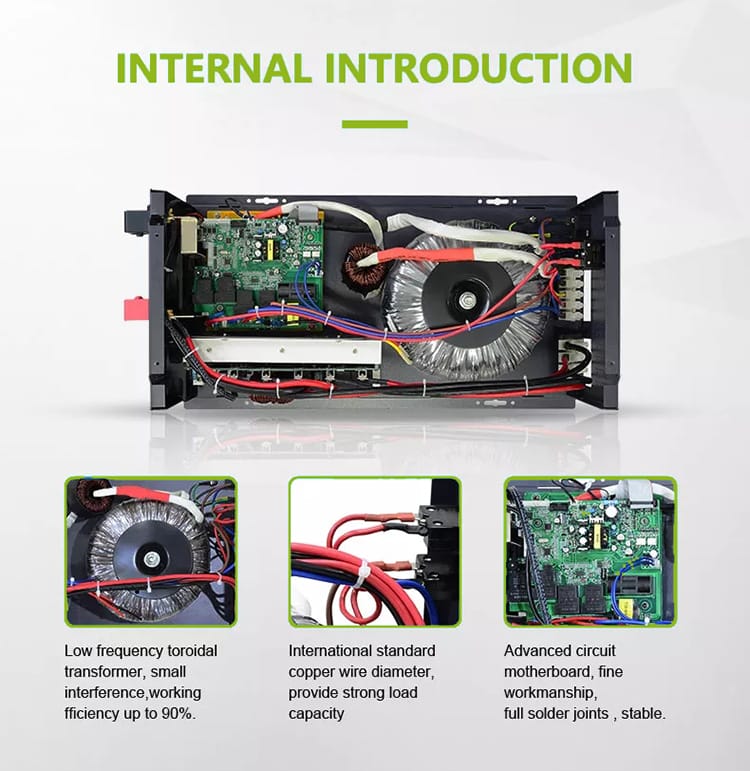 INTERNAL INTRODUCTION

Low frequency toroidal transformer, small interference,working fficiency up to 90%.

International standard copper wire diameter, provide strong load capacity

Advanced circuit motherboard, fine workmanship, full solder joints , stable.