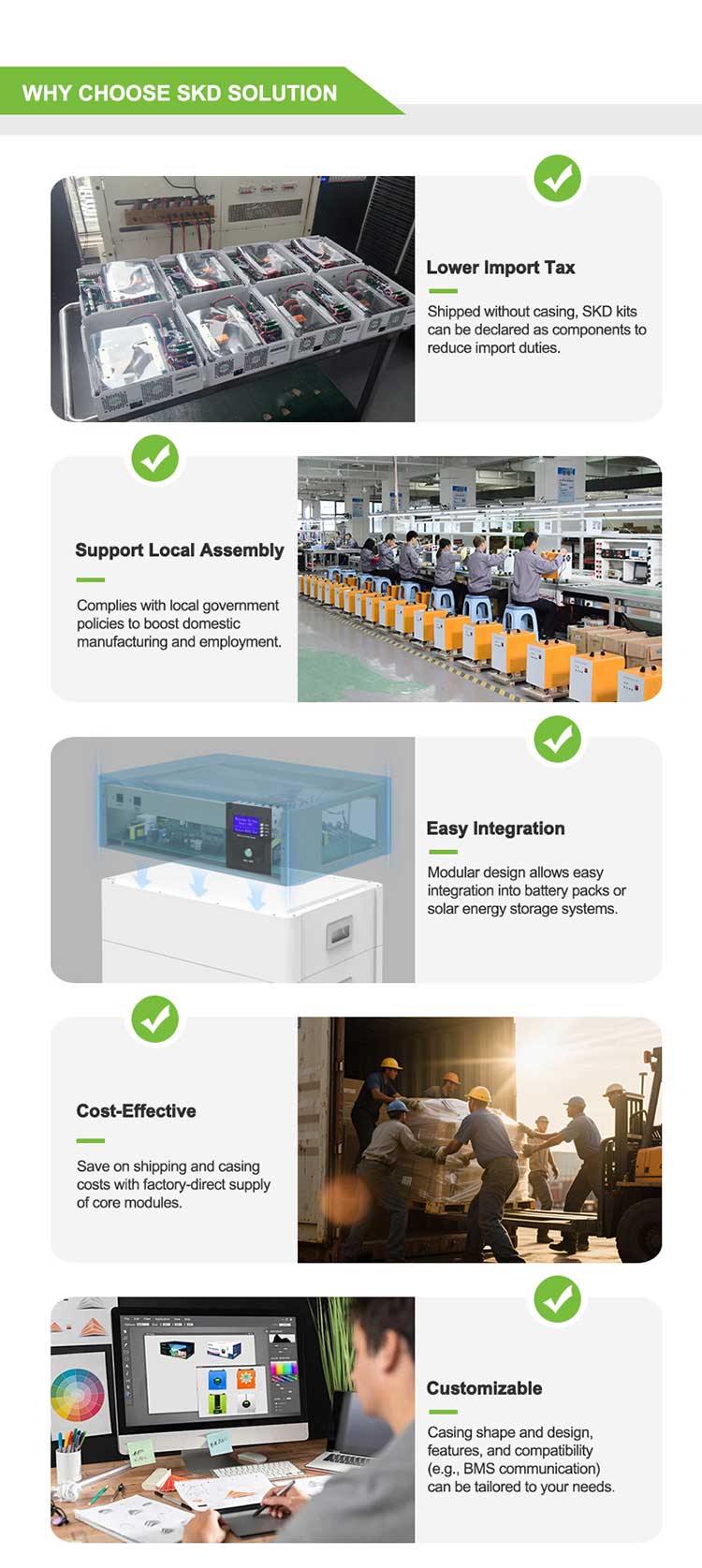 WHY CHOOSE SKD SOLUTION

Lower Import Tax

Shipped without casing, SKD kits can be declared as components to reduce import duties.

Support Local Assembly

Complies with local government policies to boost domestic manufacturing and employment.

Easy Integration

Modular design allows easy integration into battery packs or solar energy storage systems.

Cost-Effective

Save on shipping and casing costs with factory-direct supply of core modules.

Customizable

Casing shape and design, features, and compatibility (e.g., BMS communication) can be tailored to your needs.